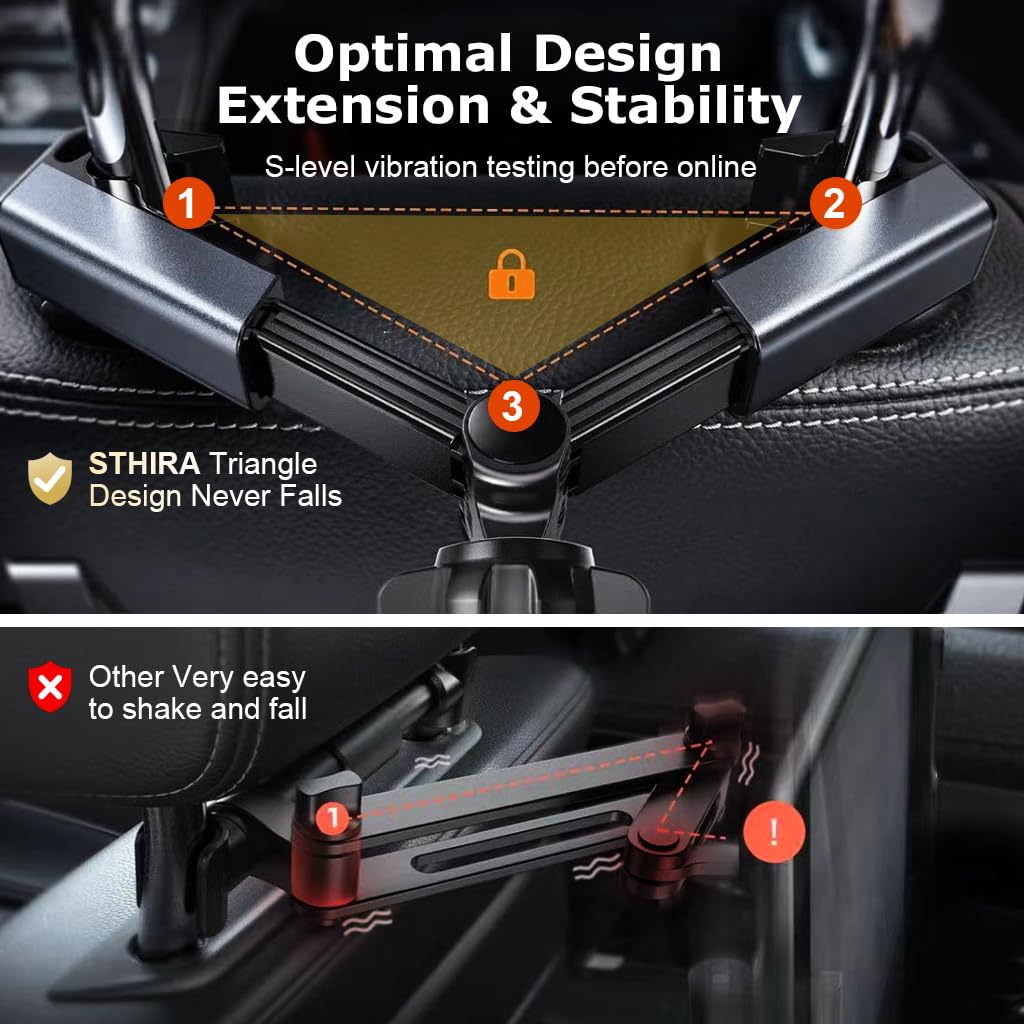 Optimal Design
Extension & Stability

S-level vibration testing before online

1

2

3

STHIRA Triangle Design Never Falls

Other Very easy to shake and fall

1

!